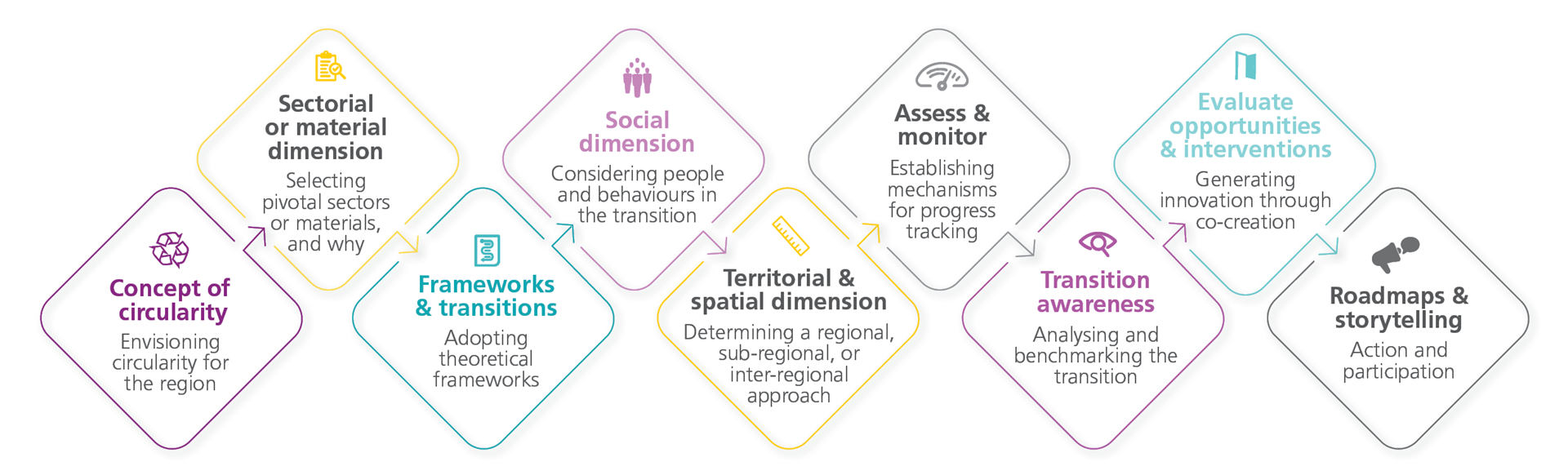 Concept of circularity
Envisioning circularity for the region

Sectorial or material dimension
Selecting pivotal sectors or materials, and why

Frameworks & transitions
Adopting theoretical frameworks

Social dimension
Considering people and behaviours in the transition

Territorial & spatial dimension
Determining a regional, sub-regional, or inter-regional approach

Assess & monitor
Establishing mechanisms for progress tracking

Transition awareness
Analysing and benchmarking the transition

Evaluate opportunities & interventions
Generating innovation through co-creation

Roadmaps & storytelling
Action and participation